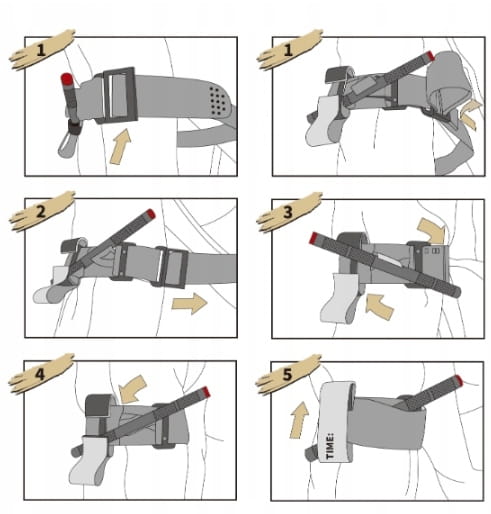 1

1

2

3

4

5

TIME: